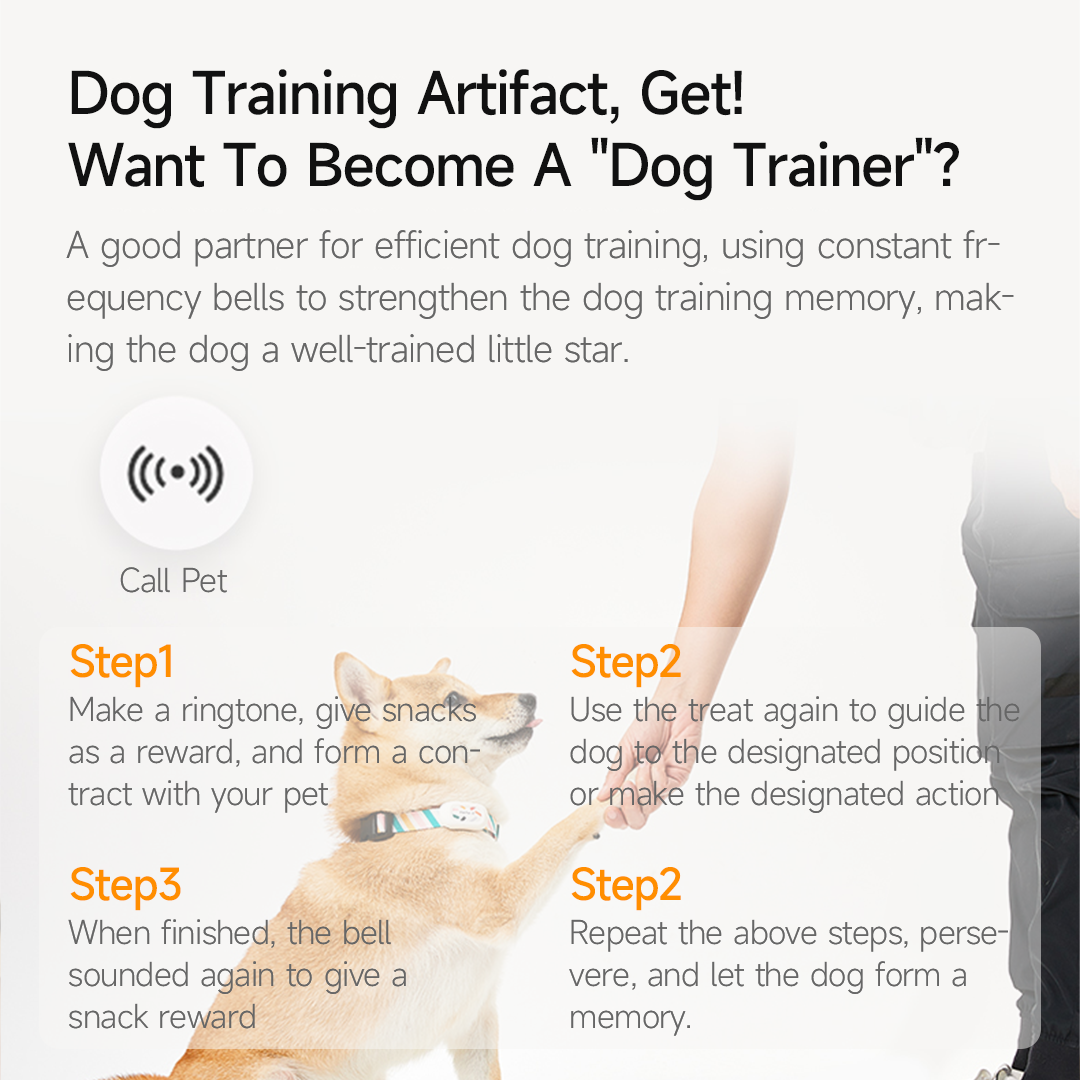 Dog Training Artifact, Get!
Want To Become A "Dog Trainer"?

A good partner for efficient dog training, using constant frequency bells to strengthen the dog training memory, making the dog a well-trained little star.

Call Pet

Step1
Make a ringtone, give snacks as a reward, and form a contract with your pet

Step2
Use the treat again to guide the dog to the designated position or make the designated action

Step3
When finished, the bell sounded again to give a snack reward

Step2
Repeat the above steps, persevere, and let the dog form a memory.