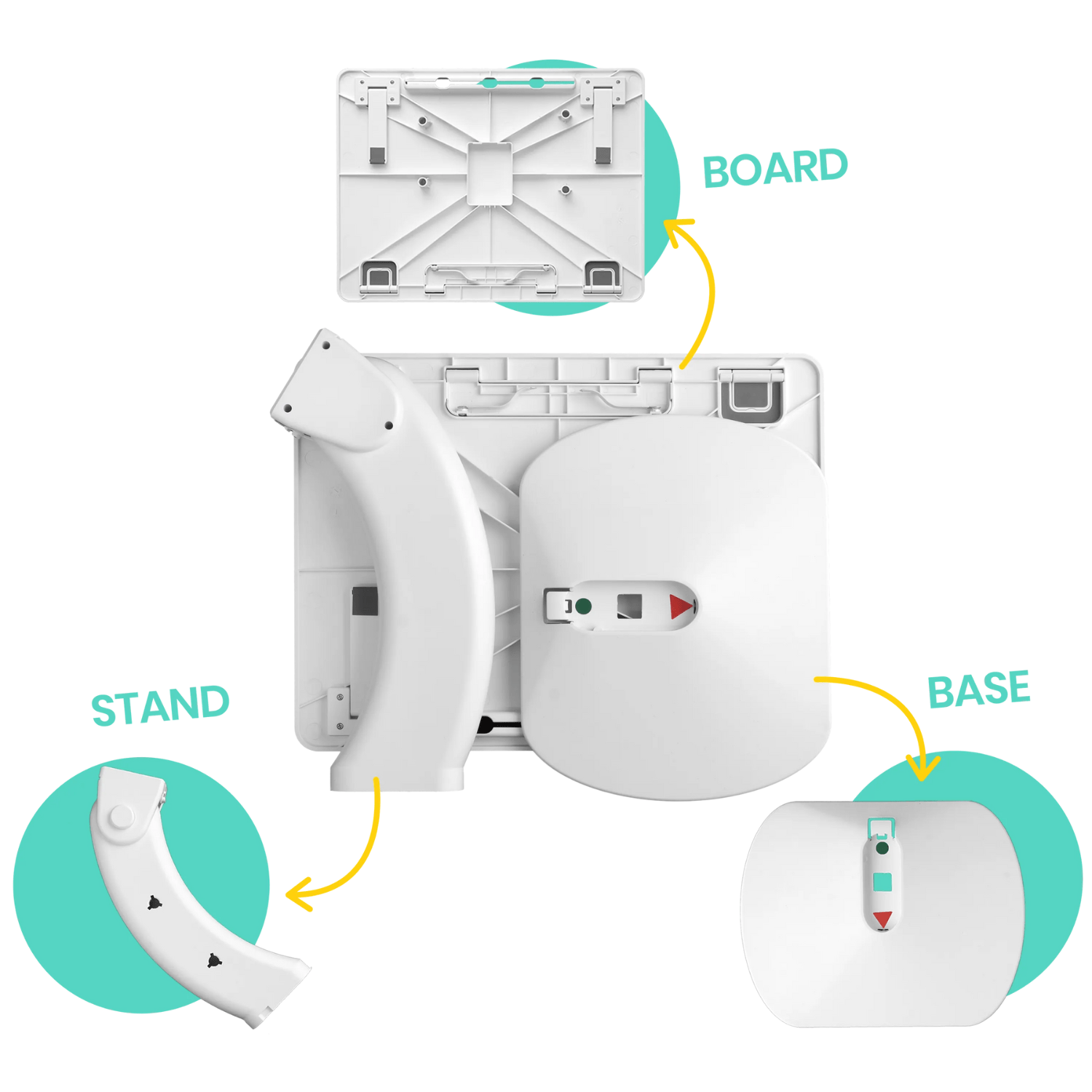 BOARD

STAND

BASE